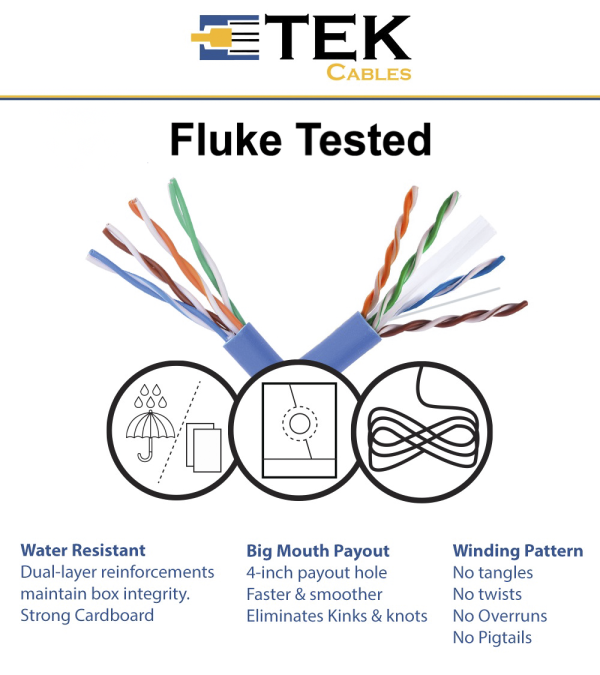 TEK
CABLES

Fluke Tested

Water Resistant
Dual-layer reinforcements maintain box integrity.
Strong Cardboard

Big Mouth Payout
4-inch payout hole
Faster & smoother
Eliminates Kinks & knots

Winding Pattern
No tangles
No twists
No Overruns
No Pigtails